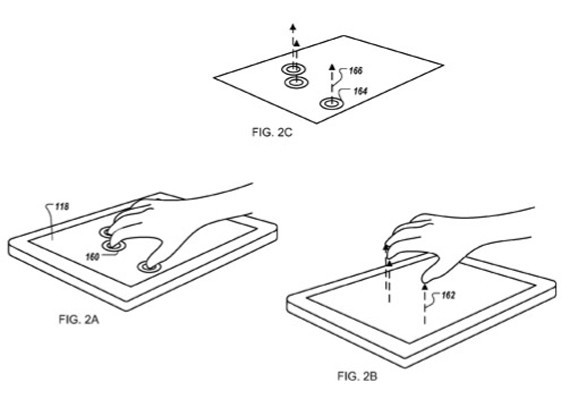 166
164
FIG. 2C
118
160
FIG. 2A
162
FIG. 2B